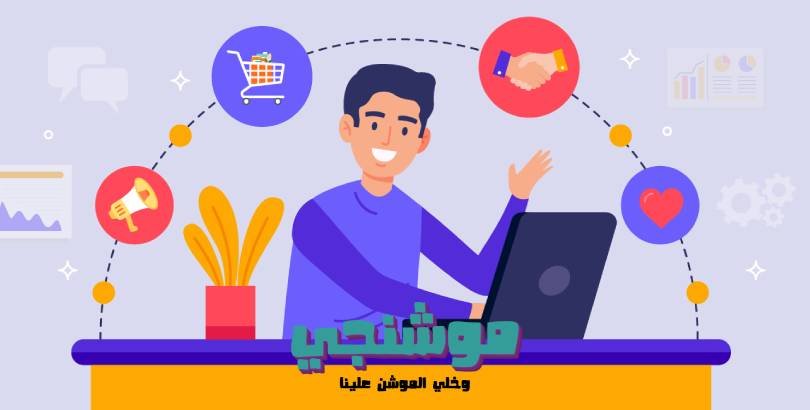 موشنجي
وخلي الموشن علينا